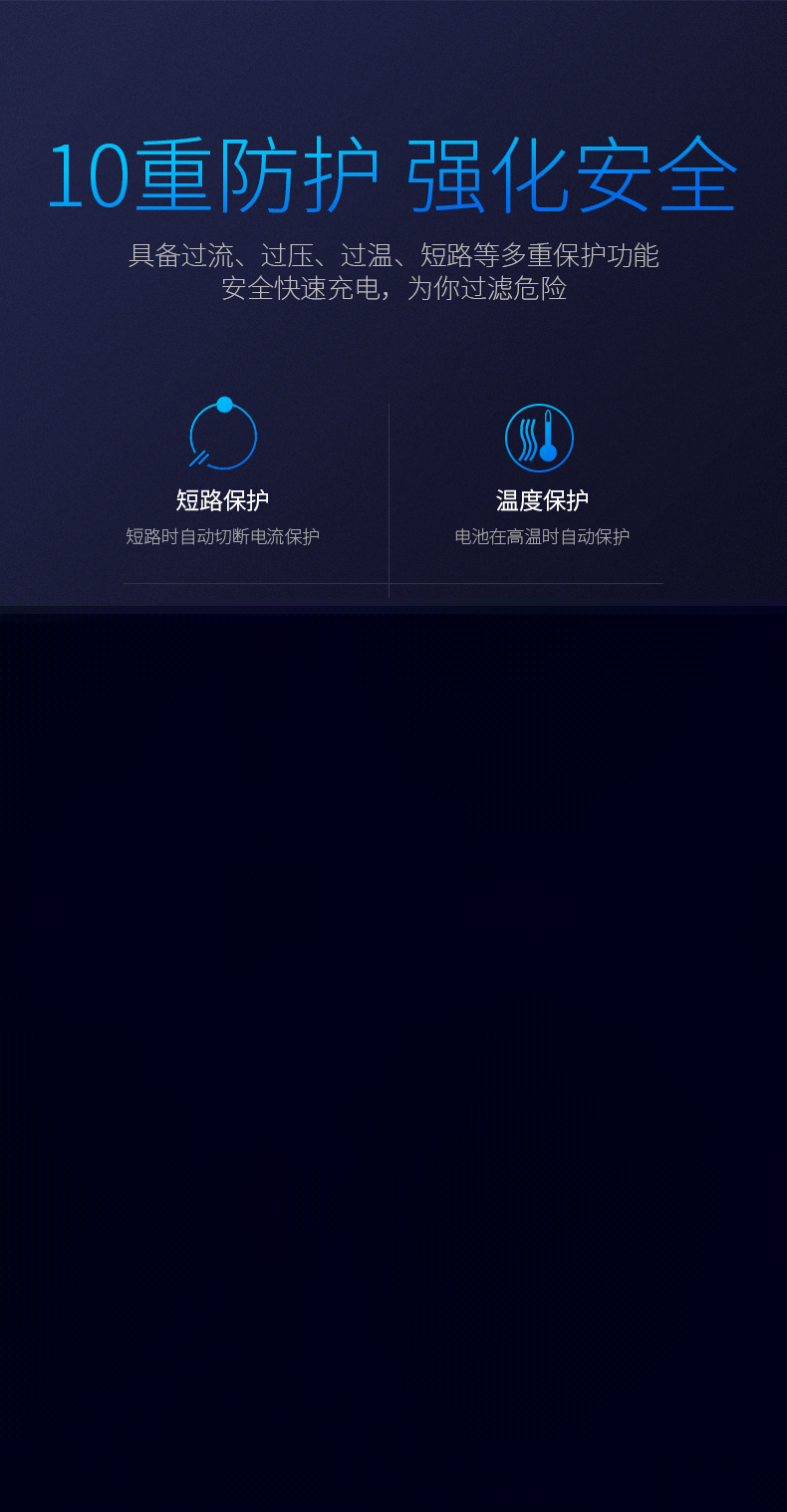 10重防护 强化安全

具备过流、过压、过温、短路等多重保护功能
安全快速充电，为你过滤危险

短路保护
短路时自动切断电流保护

温度保护
电池在高温时自动保护