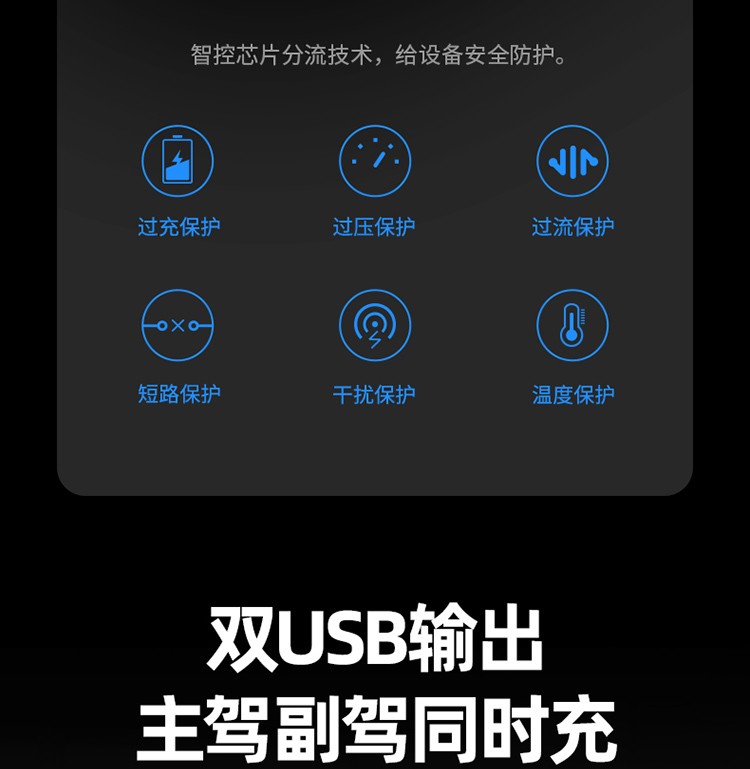 智控芯片分流技术，给设备安全防护。

过充保护

过压保护

过流保护

短路保护

干扰保护

温度保护

双USB输出

主驾副驾同时充