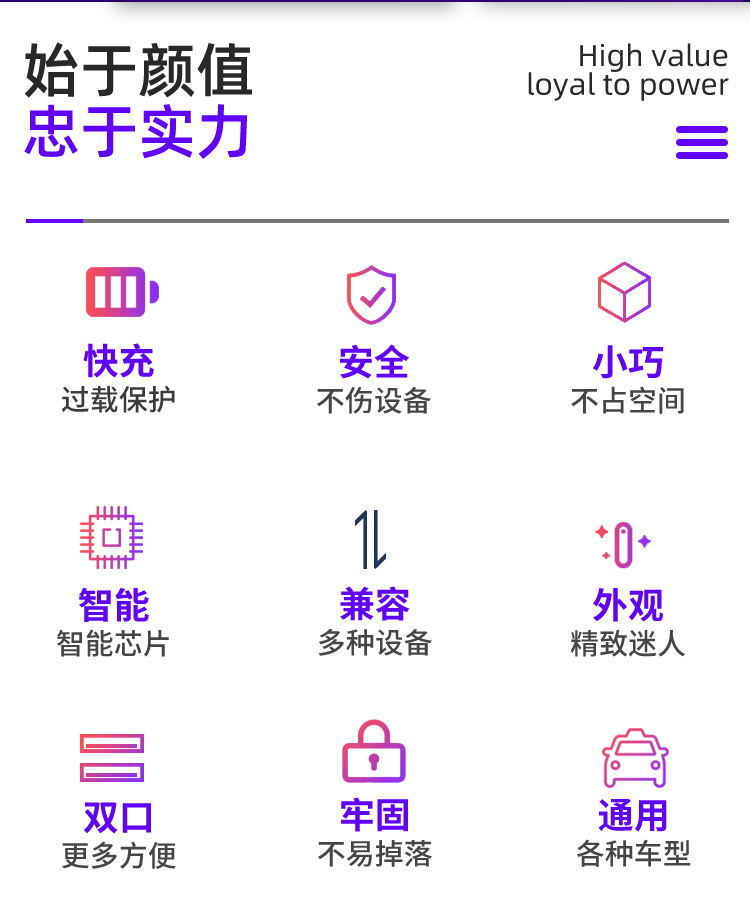 始于颜值
忠于实力

High value
loyal to power

快充
过载保护

安全
不伤设备

小巧
不占空间

智能
智能芯片

兼容
多种设备

外观
精致迷人

双口
更多方便

牢固
不易掉落

通用
各种车型