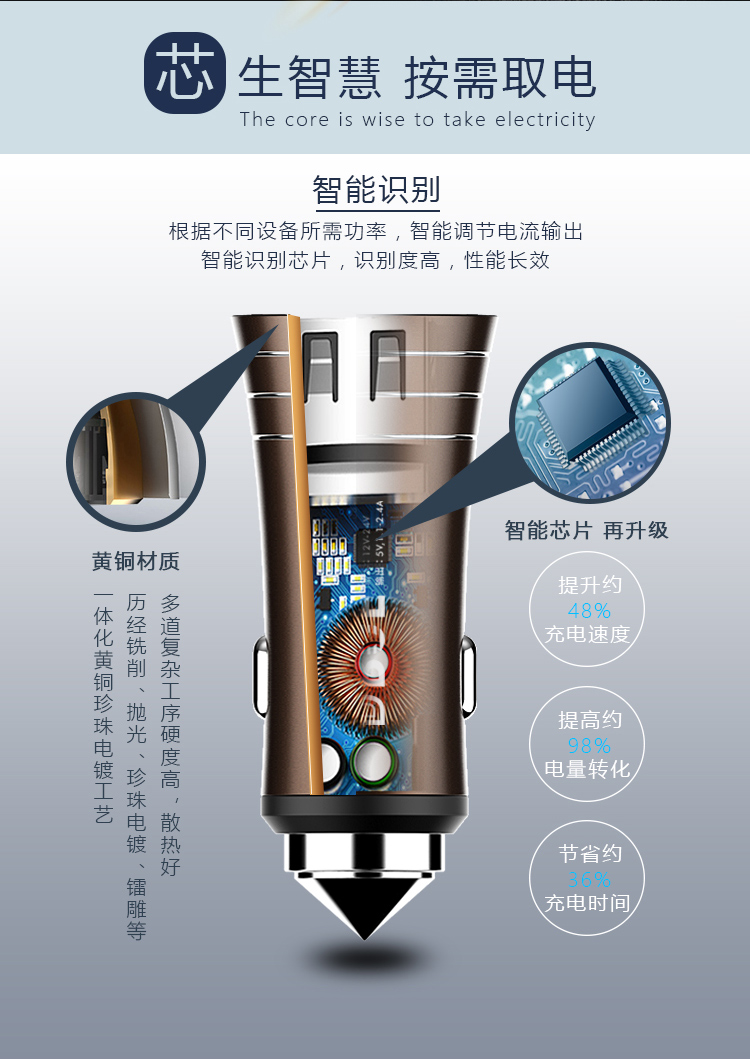 芯 生智慧 按需取电
The core is wise to take electricity

智能识别
根据不同设备所需功率，智能调节电流输出
智能识别芯片，识别度高，性能长效

黄铜材质

多道复杂工序硬度高，散热好
历经铣削、抛光、珍珠电镀、镭雕等
一体化黄铜珍珠电镀工艺

智能芯片 再升级

提升约
48%
充电速度

提高约
98%
电量转化

节省约
36%
充电时间